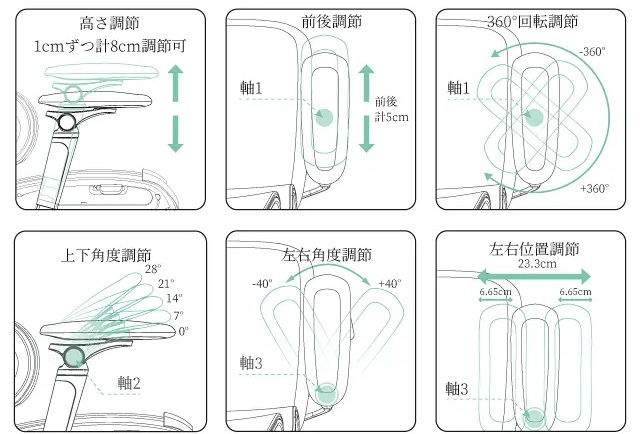 高さ調節
1cmずつ計8cm調節可

前後調節
軸1
前後
計5cm

360°回転調節
-360°
軸1
+360°

上下角度調節
28°
21°
14°
7°
0°
軸2

左右角度調節
-40°
+40°
軸3

左右位置調節
23.3cm
6.65cm
6.65cm
軸3