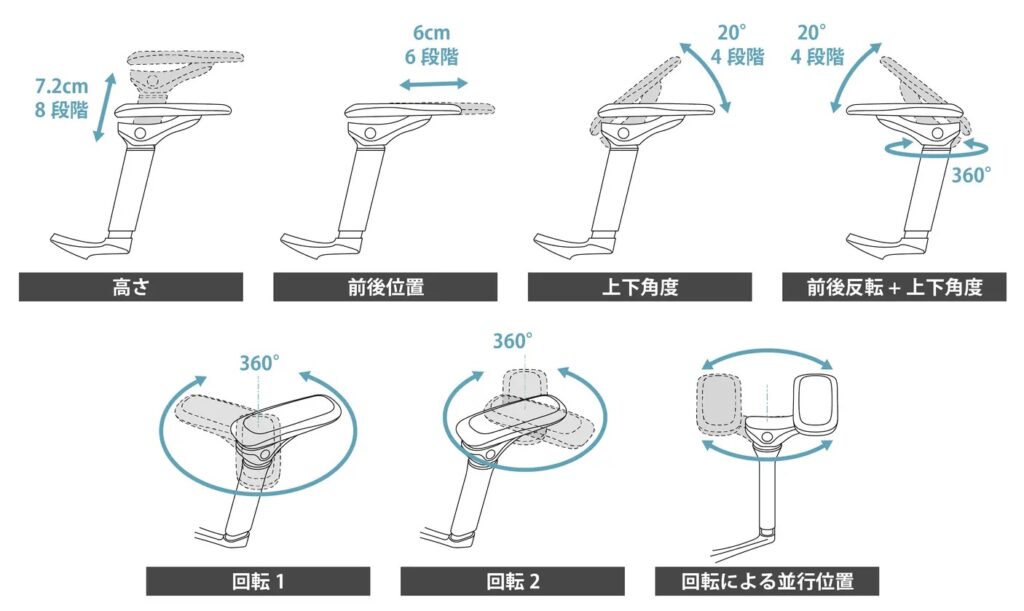 7.2cm
8 段階

高さ

6cm
6 段階

前後位置

20°
4 段階

上下角度

20°
4 段階

360°

前後反転 + 上下角度

360°

回転 1

360°

回転 2

回転による並行位置